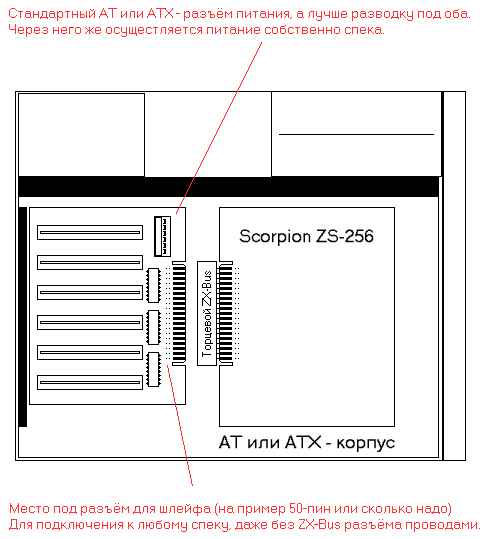 Стандартный AT или ATX - разъём питания, а лучше разводку под оба.
Через него же осуществляется питание собственно спека.

Scorpion ZS-256

Торцевой ZX-Bus

AT или ATX - корпус

Место под разъём для шлейфа (на пример 50-пин или сколько надо)
Для подключения к любому спеку, даже без ZX-Bus разъёма проводами.